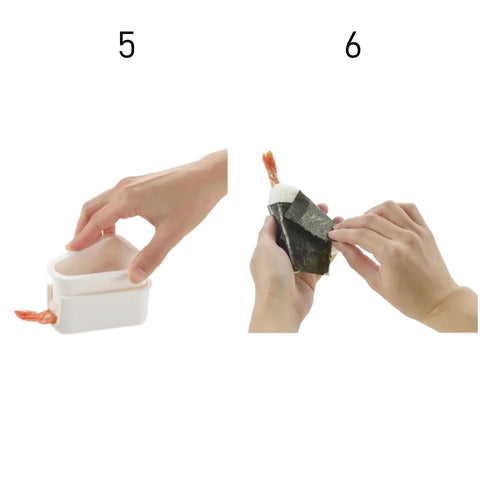 5

6