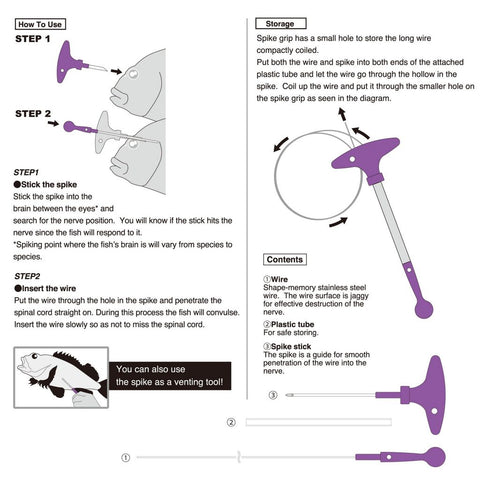 How To Use

STEP 1

STEP 2

STEP1
●Stick the spike
Stick the spike into the brain between the eyes* and search for the nerve position. You will know if the stick hits the nerve since the fish will respond to it.
*Spiking point where the fish's brain is will vary from species to species.

STEP2
●Insert the wire
Put the wire through the hole in the spike and penetrate the spinal cord straight on. During this process the fish will convulse. Insert the wire slowly so as not to miss the spinal cord.

You can also use the spike as a venting tool!

Storage
Spike grip has a small hole to store the long wire compactly coiled.
Put both the wire and spike into both ends of the attached plastic tube and let the wire go through the hollow in the spike. Coil up the wire and put it through the smaller hole on the spike grip as seen in the diagram.

Contents
①Wire
Shape-memory stainless steel wire. The wire surface is jaggy for effective destruction of the nerve.
②Plastic tube
For safe storing.
③Spike stick
The spike is a guide for smooth penetration of the wire into the nerve.

③

②

①